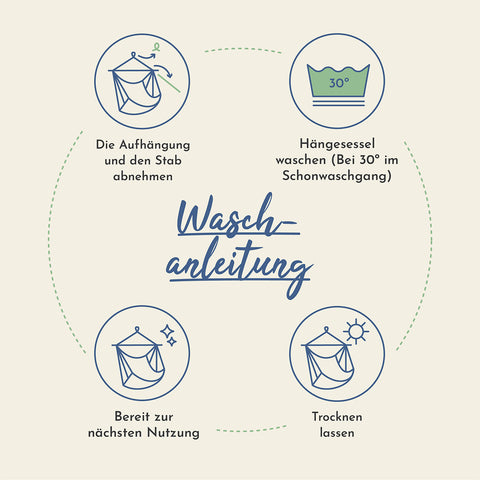 Die Aufhängung und den Stab abnehmen

30°

Hängesessel waschen (Bei 30° im Schonwaschgang)

Wasch-anleitung

Bereit zur nächsten Nutzung

Trocknen lassen